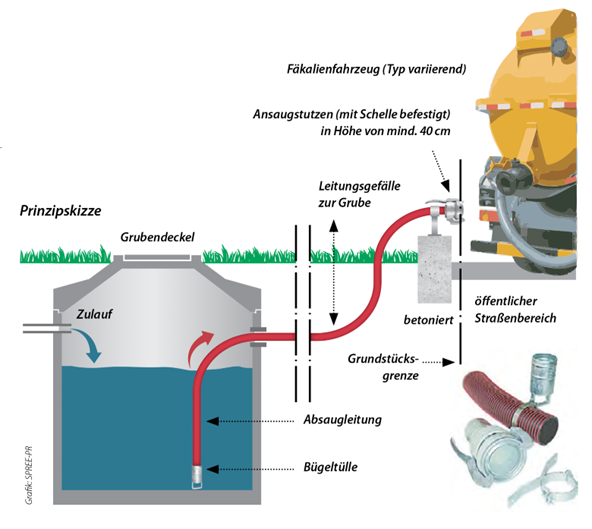 Fäkalienfahrzeug (Typ variierend)

Ansaugstutzen (mit Schelle befestigt) in Höhe von mind. 40 cm

Leitungsgefälle zur Grube

Prinzipskizze

Grubendeckel

Zulauf

betoniert

öffentlicher Straßenbereich

Grundstücksgrenze

Absaugleitung

Bügeltülle

Grafik: SPREE-PR